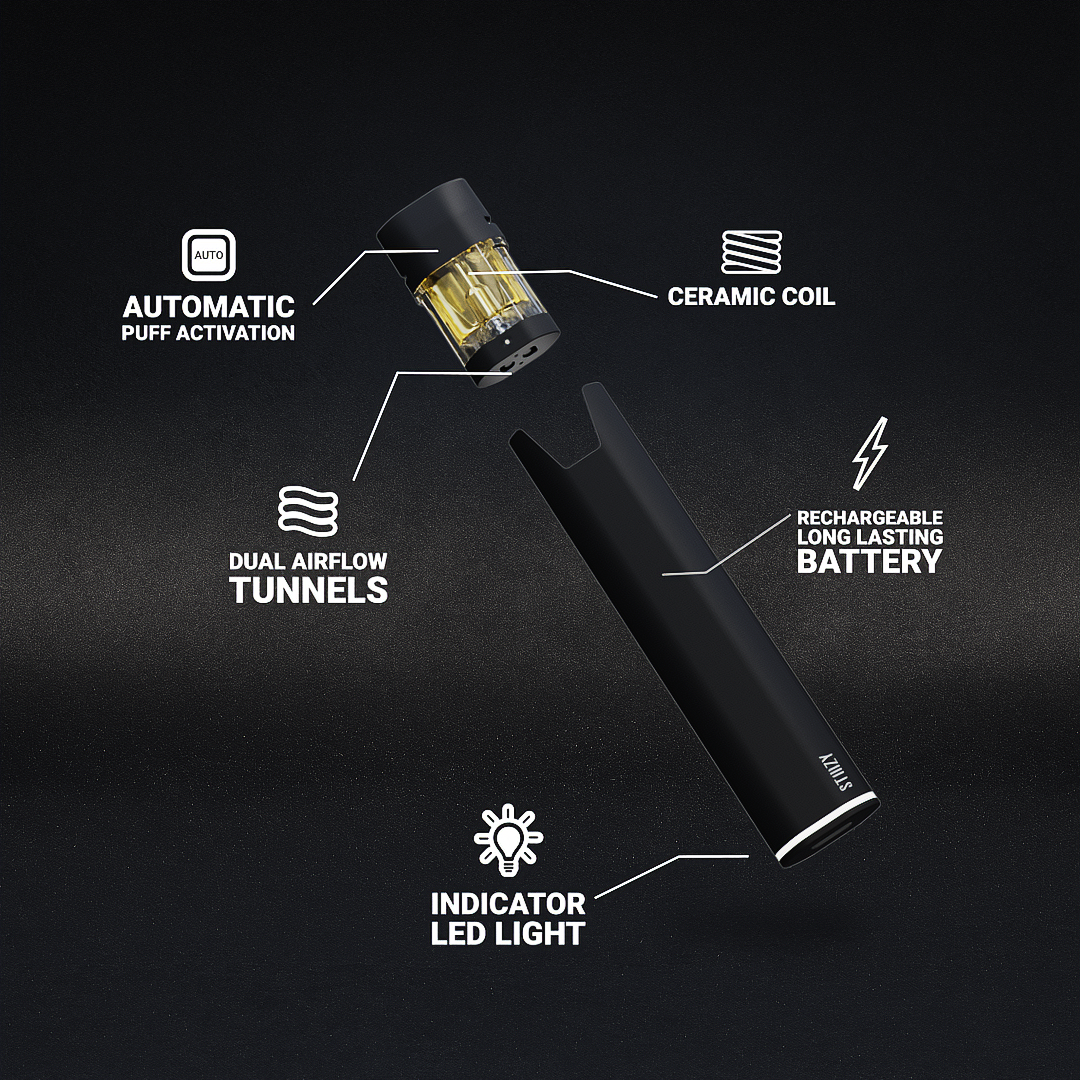 AUTO

AUTOMATIC
PUFF ACTIVATION

CERAMIC COIL

DUAL AIRFLOW
TUNNELS

RECHARGEABLE
LONG LASTING
BATTERY

STIIIZY

INDICATOR
LED LIGHT